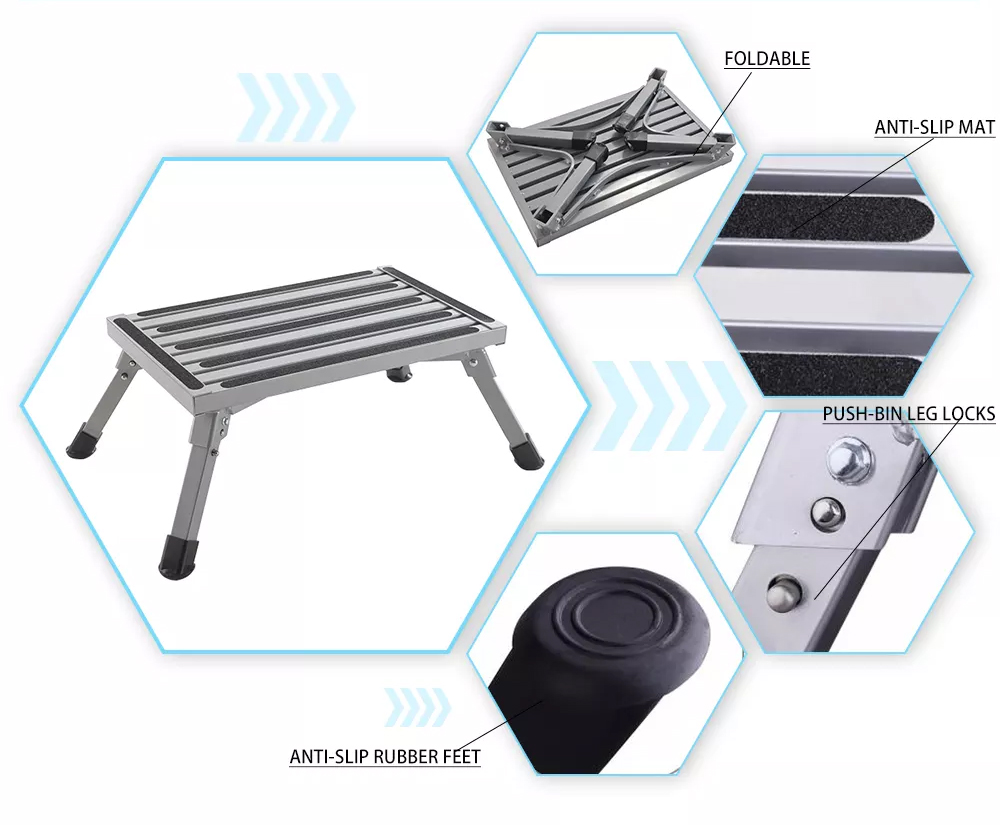 FOLDABLE

ANTI-SLIP MAT

PUSH-BIN LEG LOCKS

ANTI-SLIP RUBBER FEET